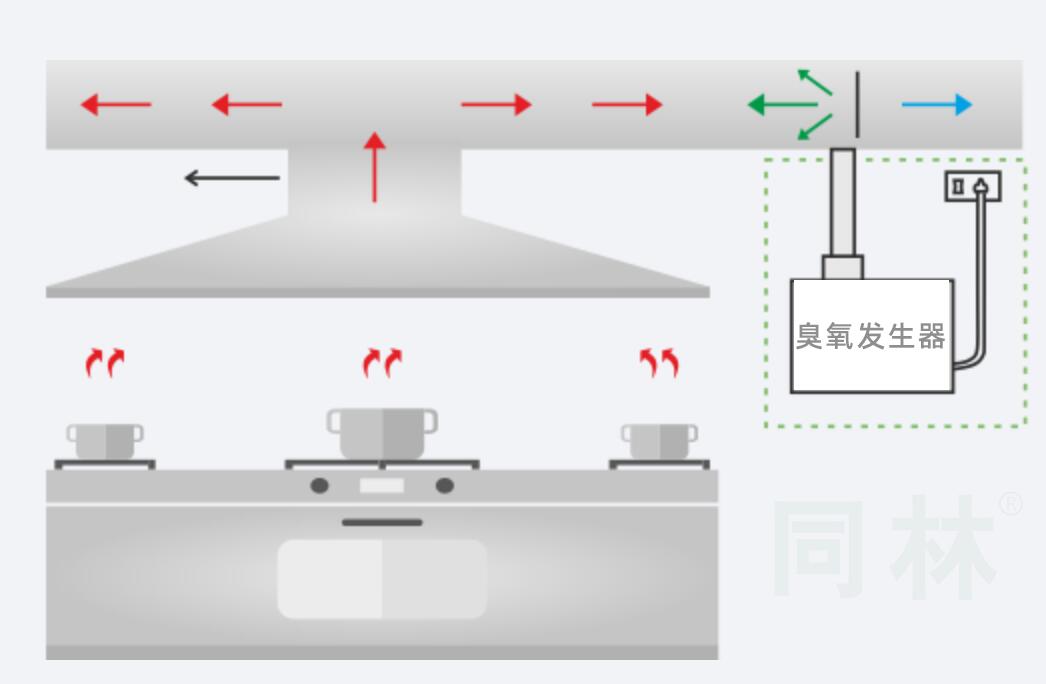 臭氧发生器

同林®